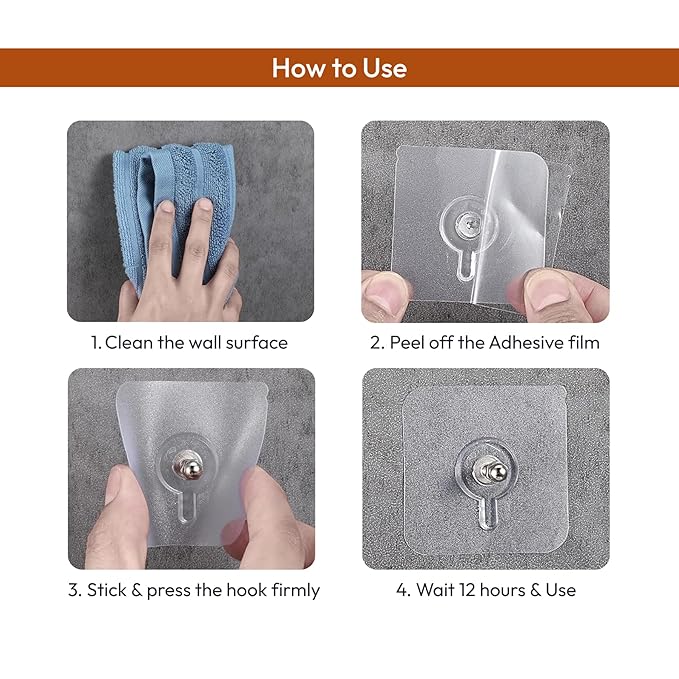 How to Use

1. Clean the wall surface

2. Peel off the Adhesive film

3. Stick & press the hook firmly

4. Wait 12 hours & Use